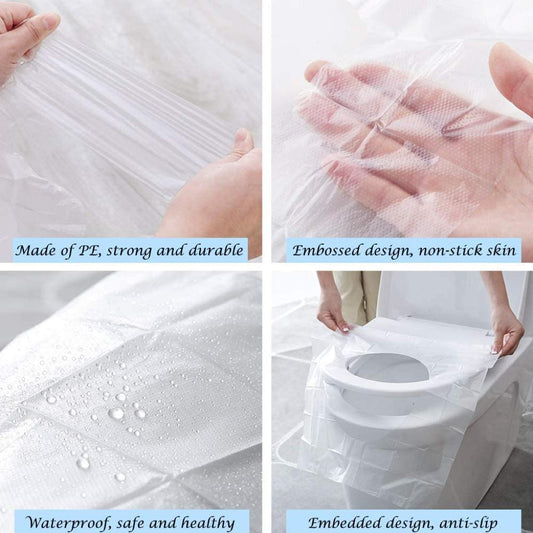 Made of PE, strong and durable

Embossed design, non-stick skin

Waterproof, safe and healthy

Embedded design, anti-slip